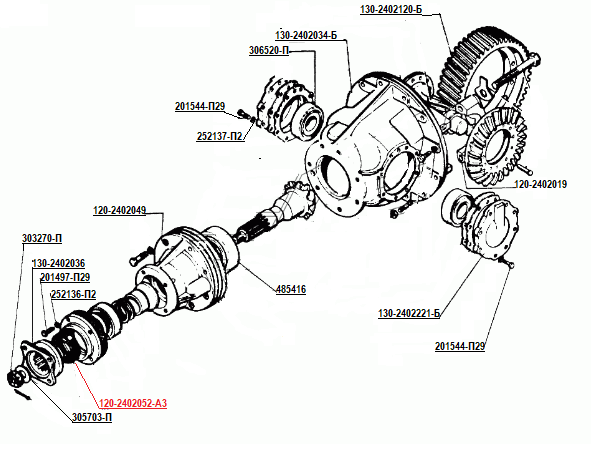 130-2402120-Б
130-2402034-Б
306520-П
201544-П29
252137-П2
120-2402019
120-2402049
303270-П
130-2402036
201497-П29
252136-П2
485416
130-2402221-Б
201544-П29
120-2402052-А3
305703-П