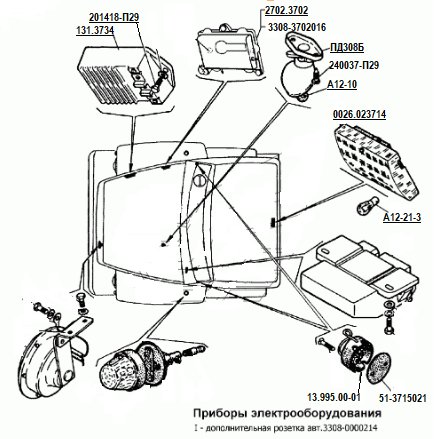 201418-П29
131.3734
2702.3702
3308-3702016
ПД308Б
240037-П29
А12-10
0026.023714
А12-21-3
13.995.00-01
51-3715021

Приборы электрооборудования
I - дополнительная розетка авт.3308-0000214